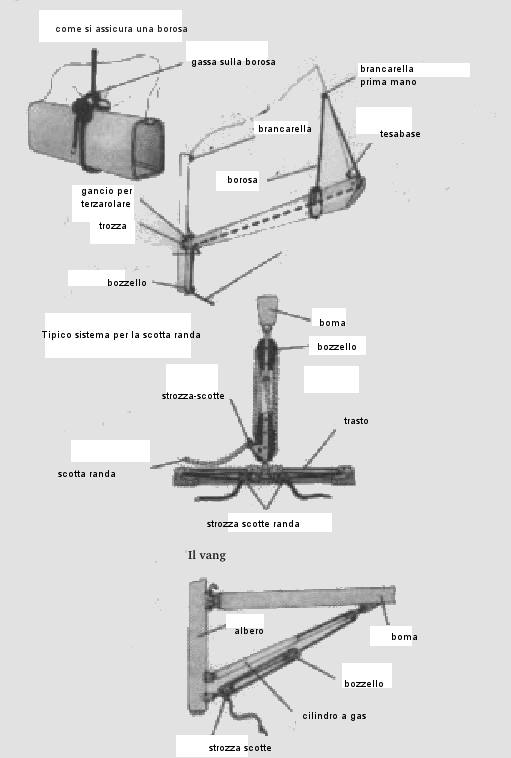 come si assicura una borosa

gassa sulla borosa

brancarella prima mano

brancarella

tesabase

borosa

gancio per terzarolare

trozza

bozzello

Tipico sistema per la scotta randa

boma

bozzello

strozza-scotte

trasto

scotta randa

strozza scotte randa

Il vang

albero

boma

bozzello

cilindro a gas

strozza scotte